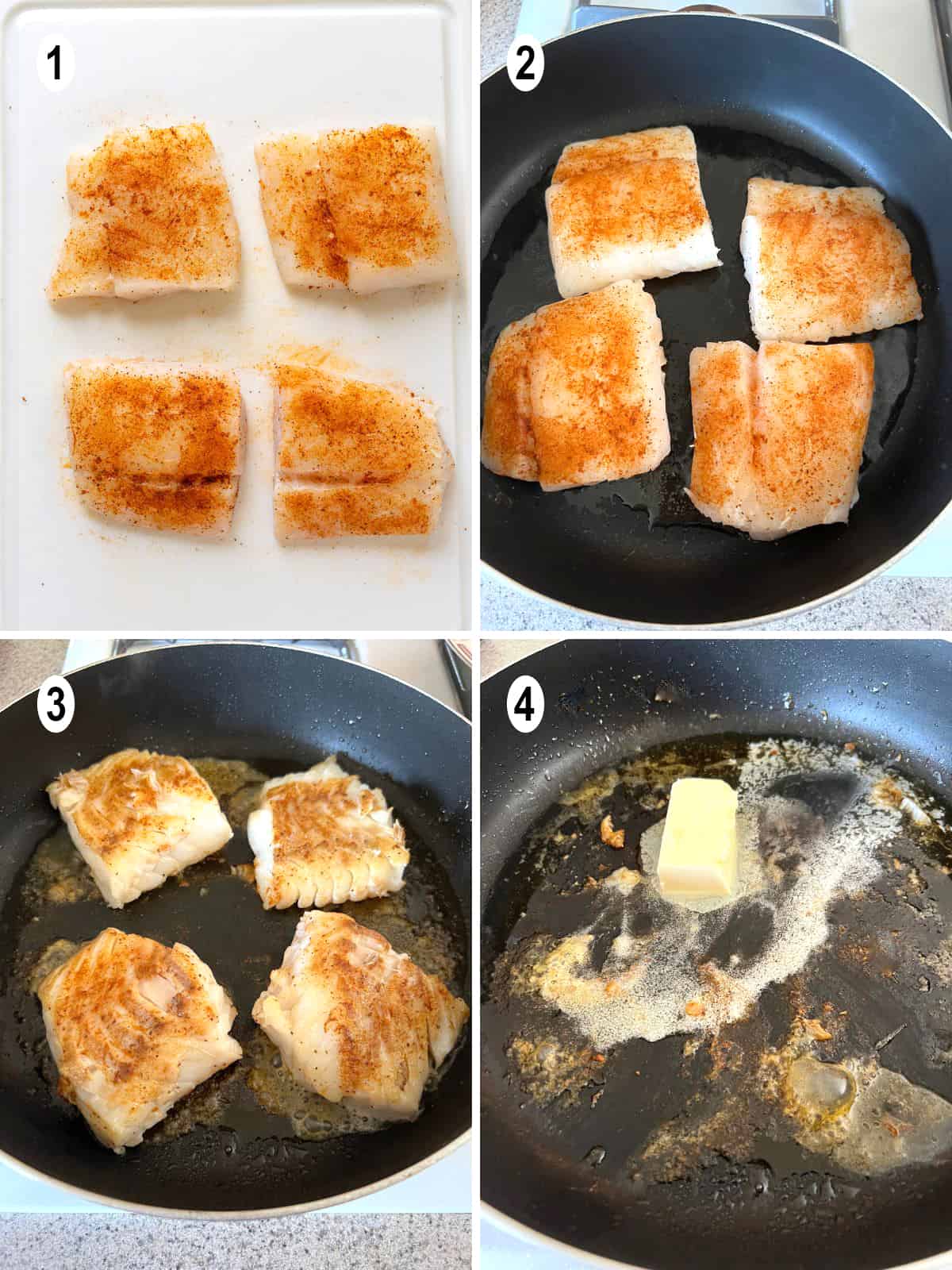 1

2

3

4