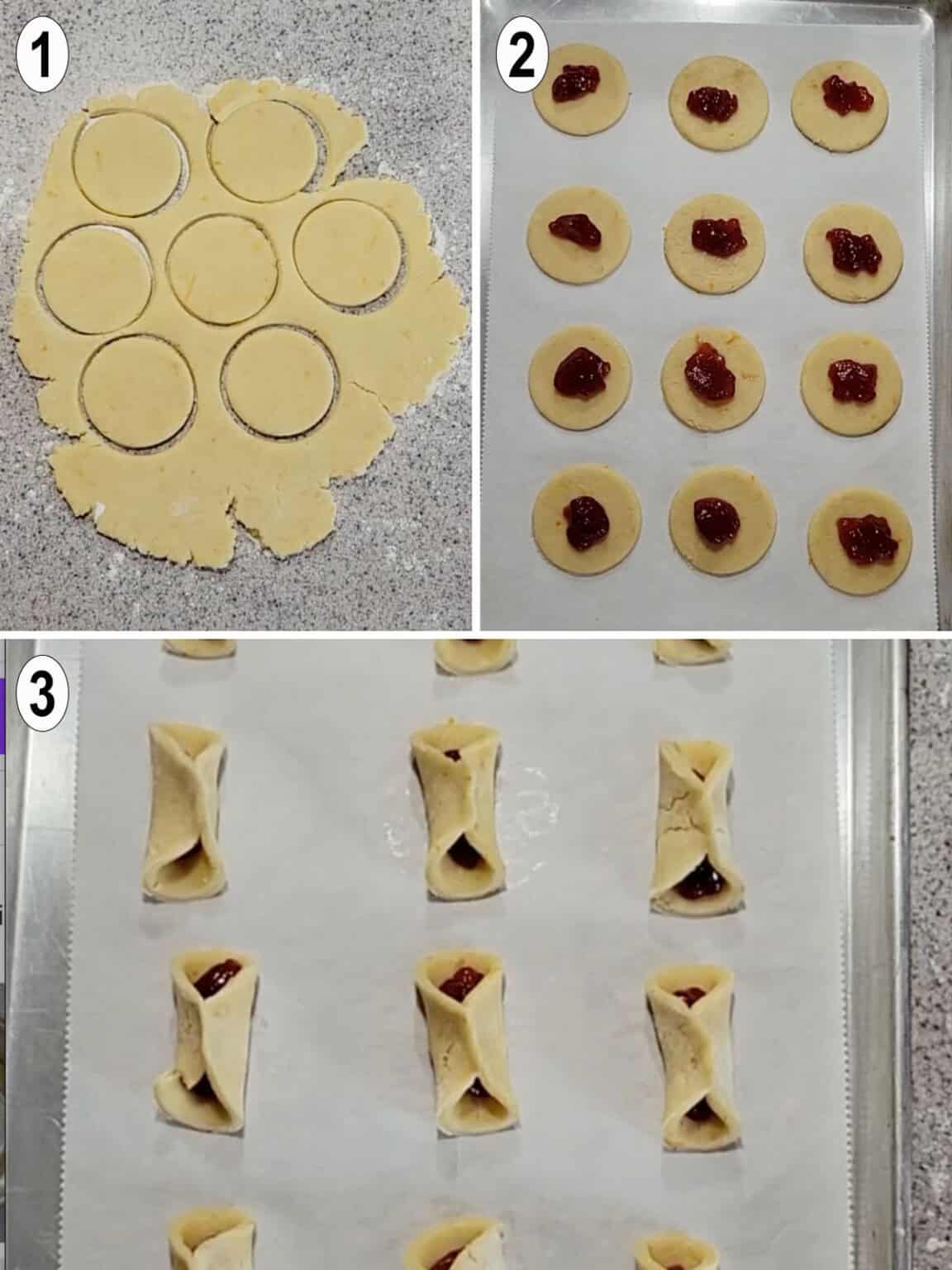 1

2

3