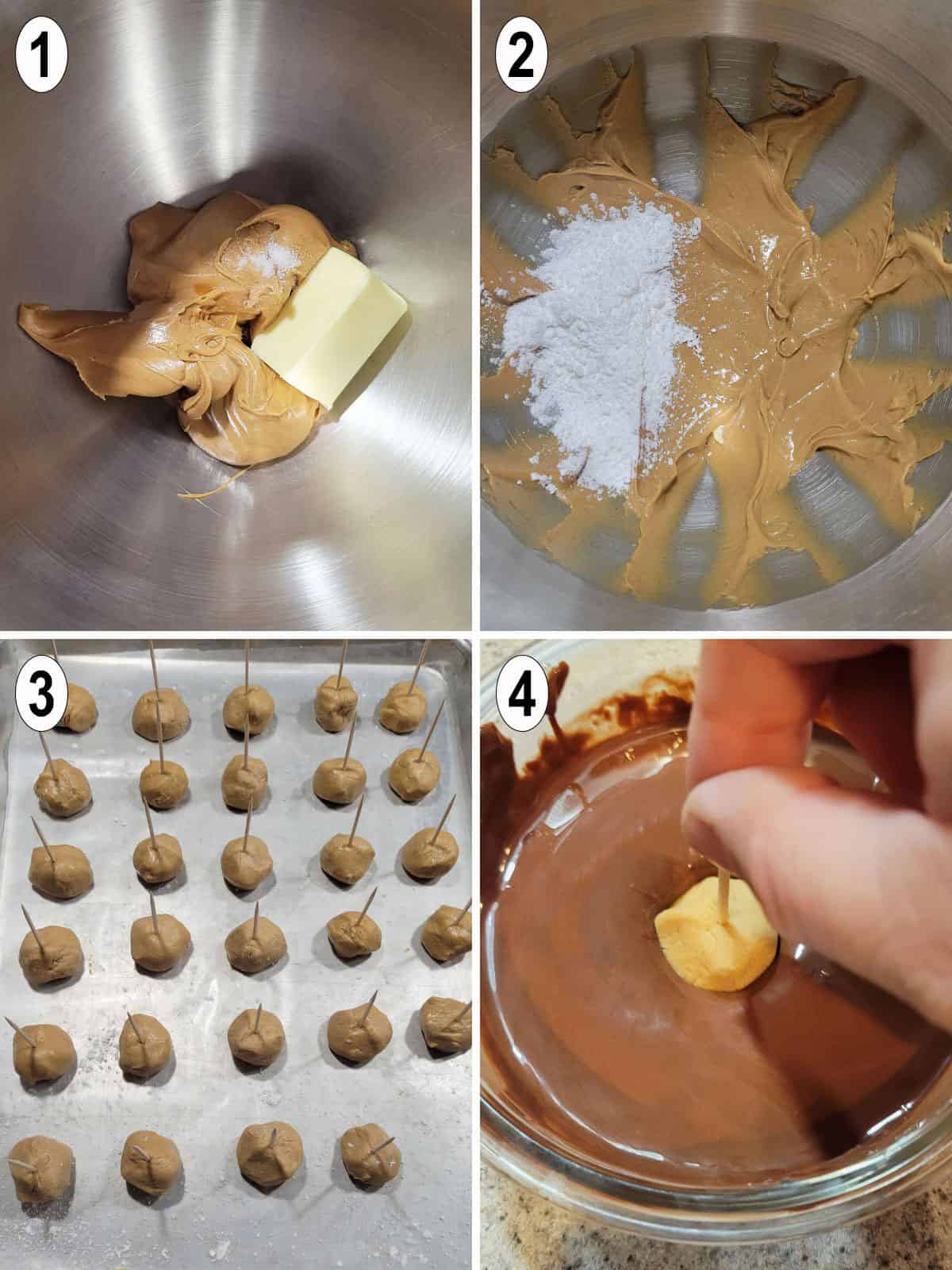 1

2

3

4