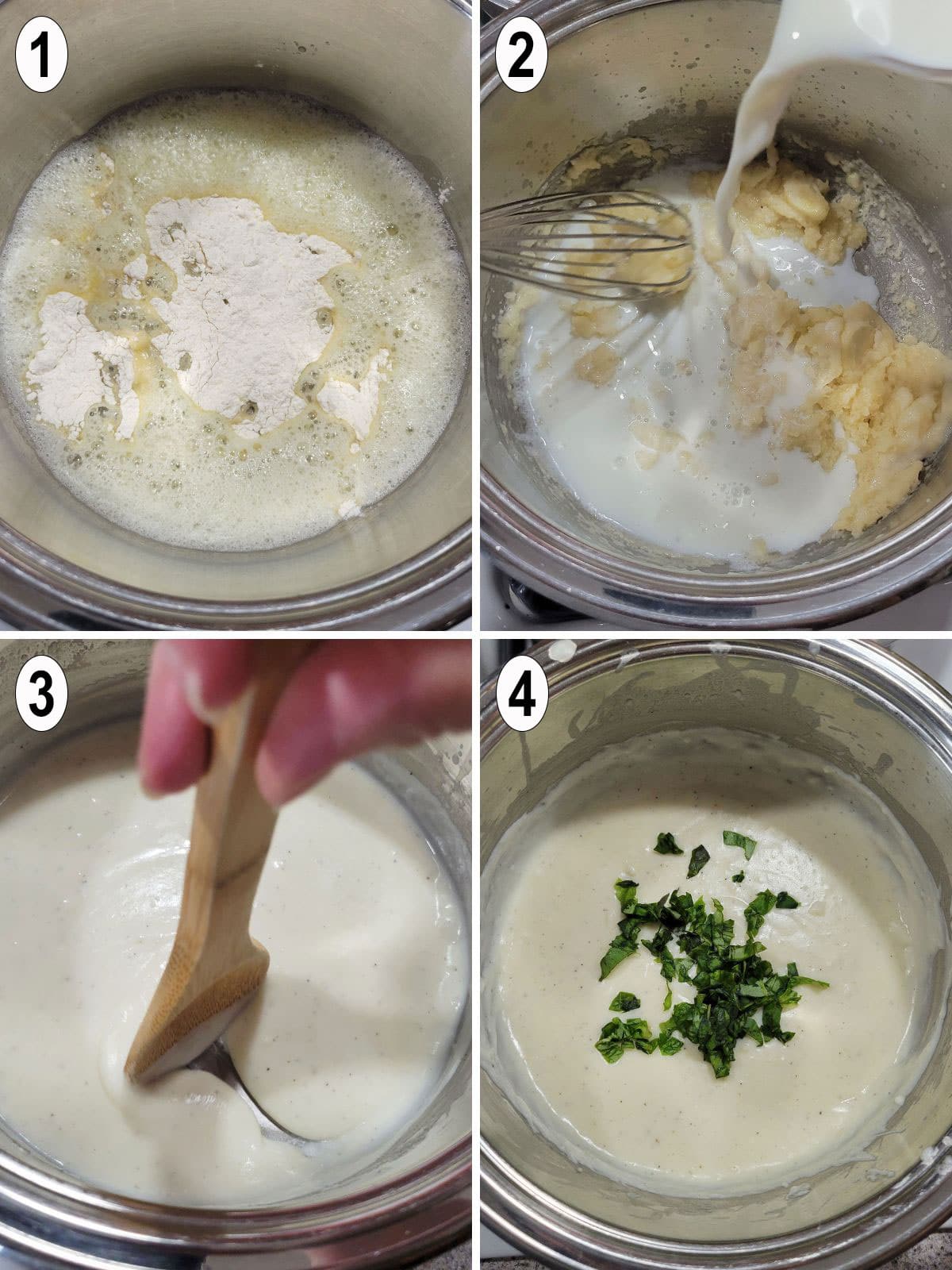 1

2

3

4