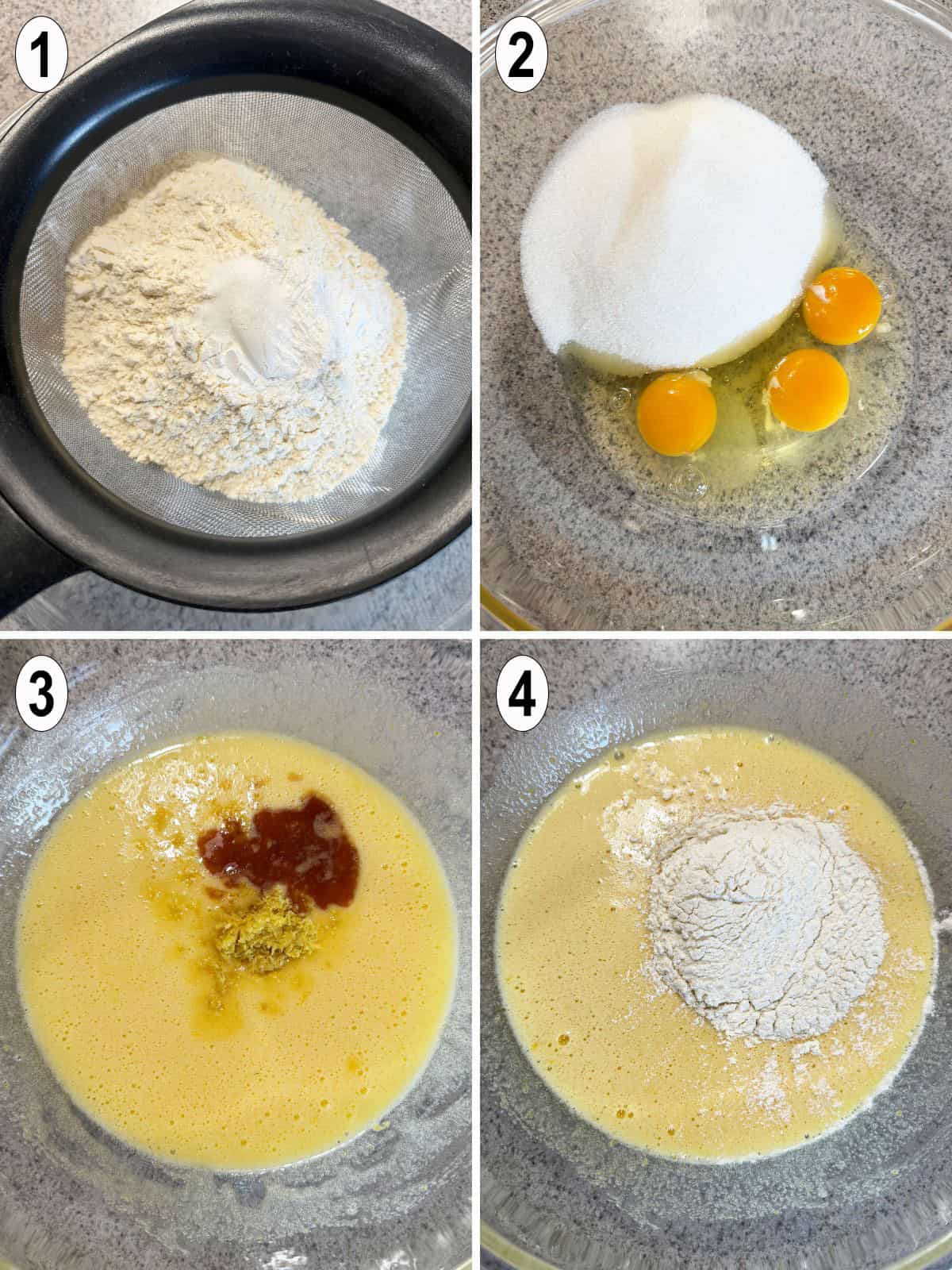 1

2

3

4