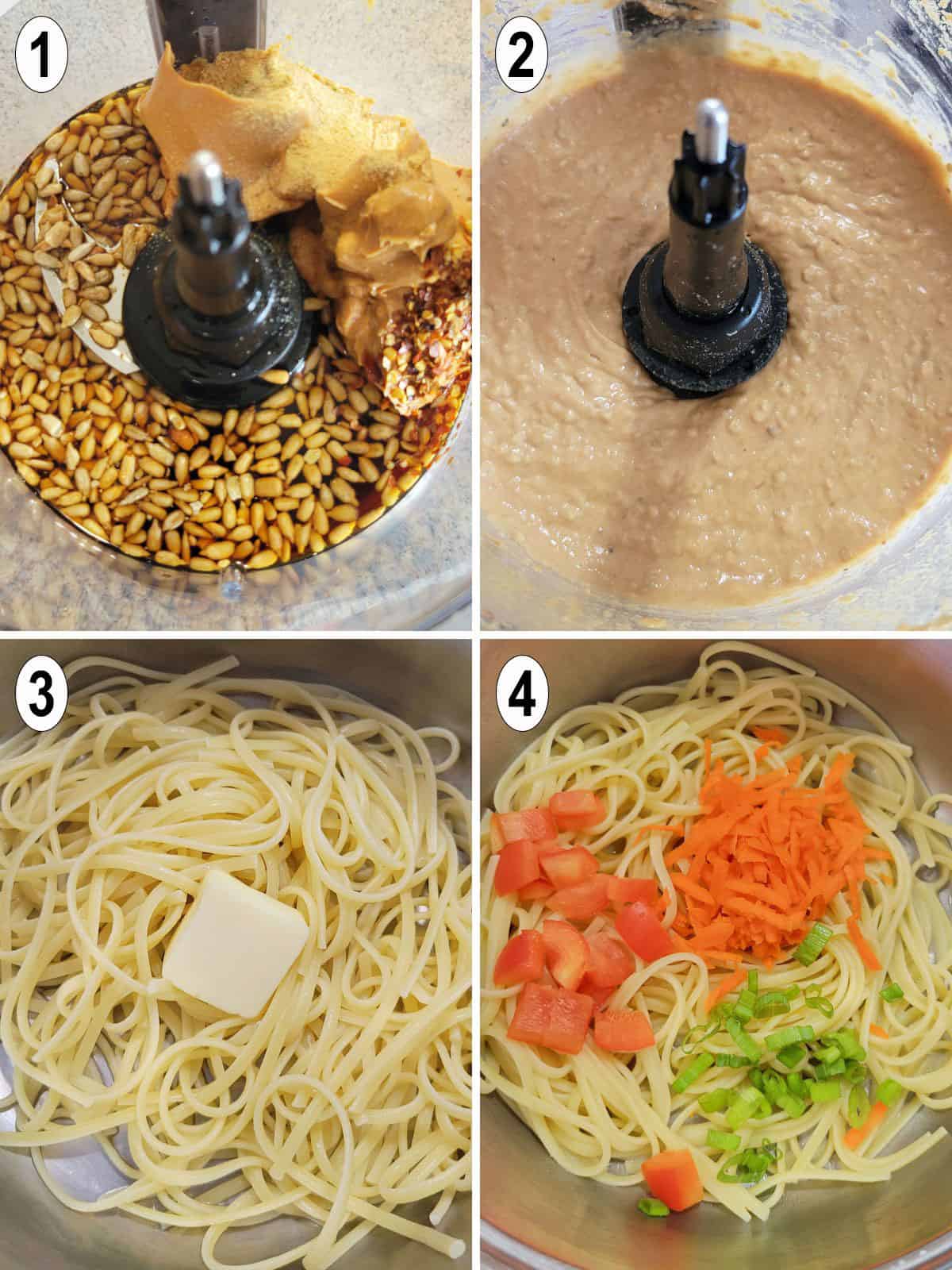 1

2

3

4